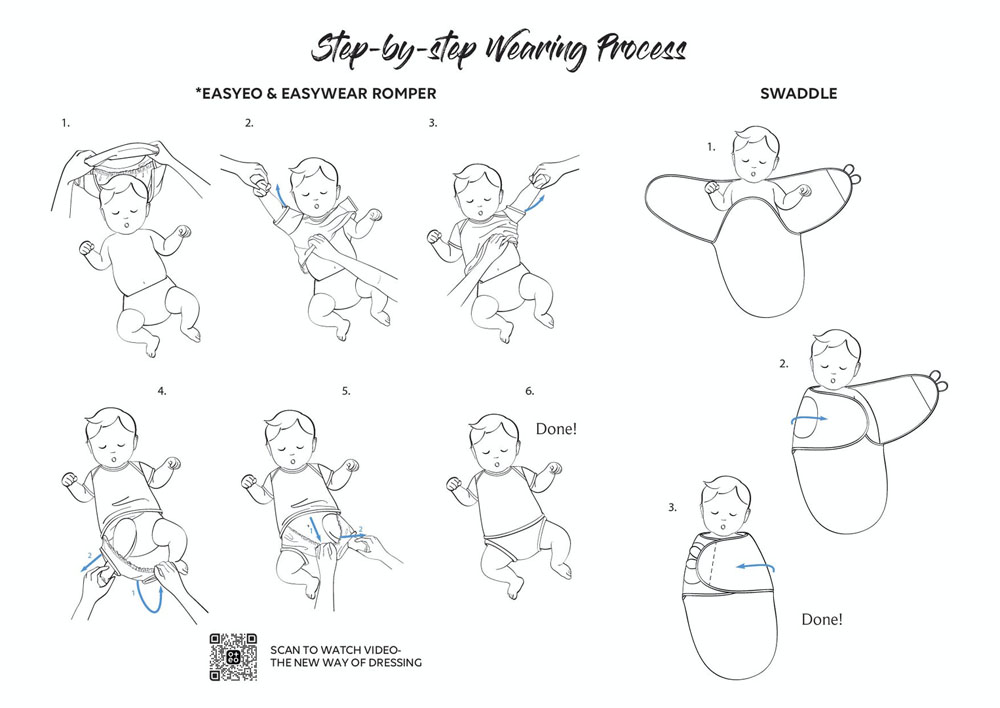 Step-by-step Wearing Process

*EASYEO & EASYWEAR ROMPER

1.

2.

3.

4.

2

1

5.

1

2

6.

Done!

SCAN TO WATCH VIDEO-
THE NEW WAY OF DRESSING

SWADDLE

1.

2.

3.

Done!